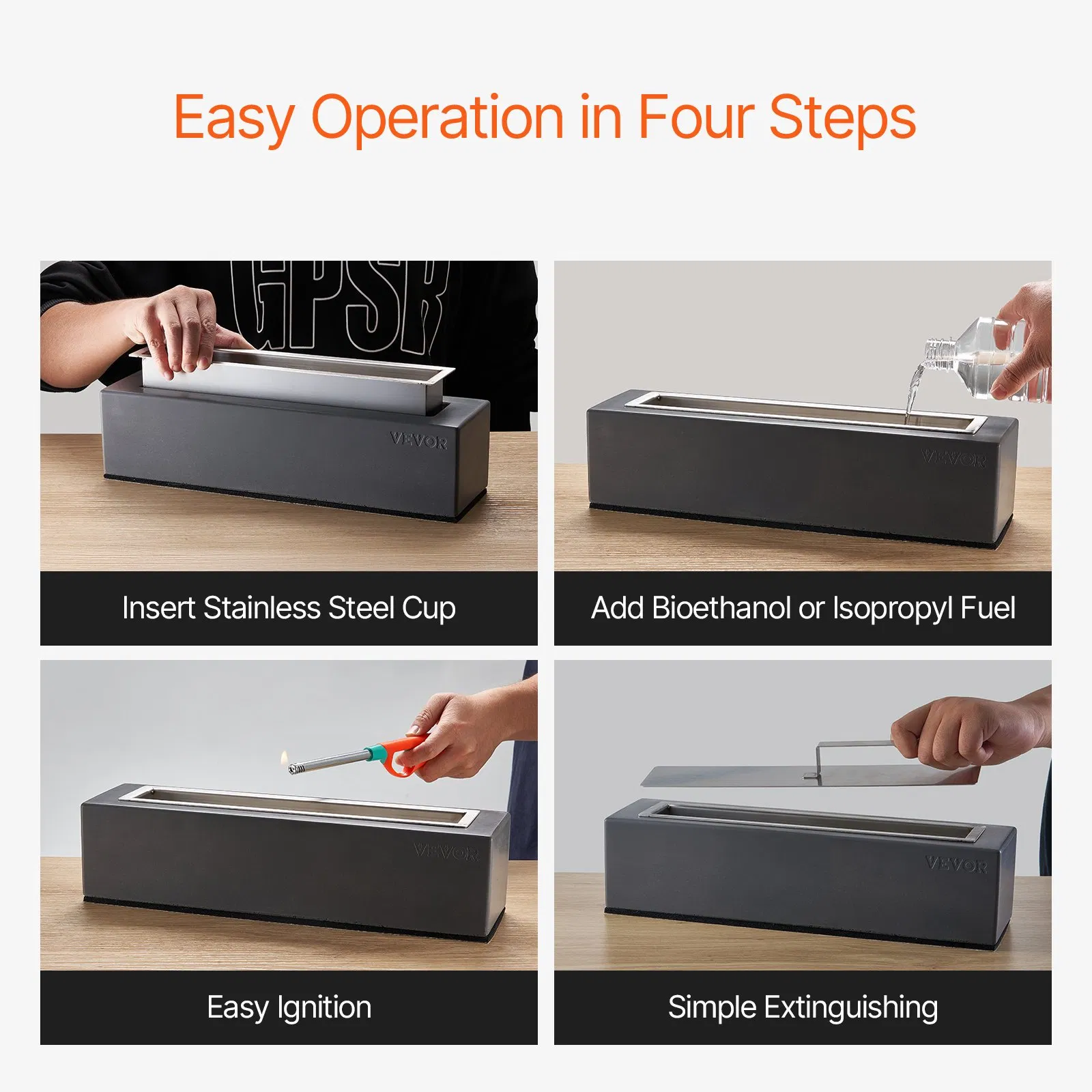 Easy Operation in Four Steps

GPSR

VEVOR

Insert Stainless Steel Cup

VEVOR

Add Bioethanol or Isopropyl Fuel

VEVOR

Easy Ignition

VEVOR

Simple Extinguishing